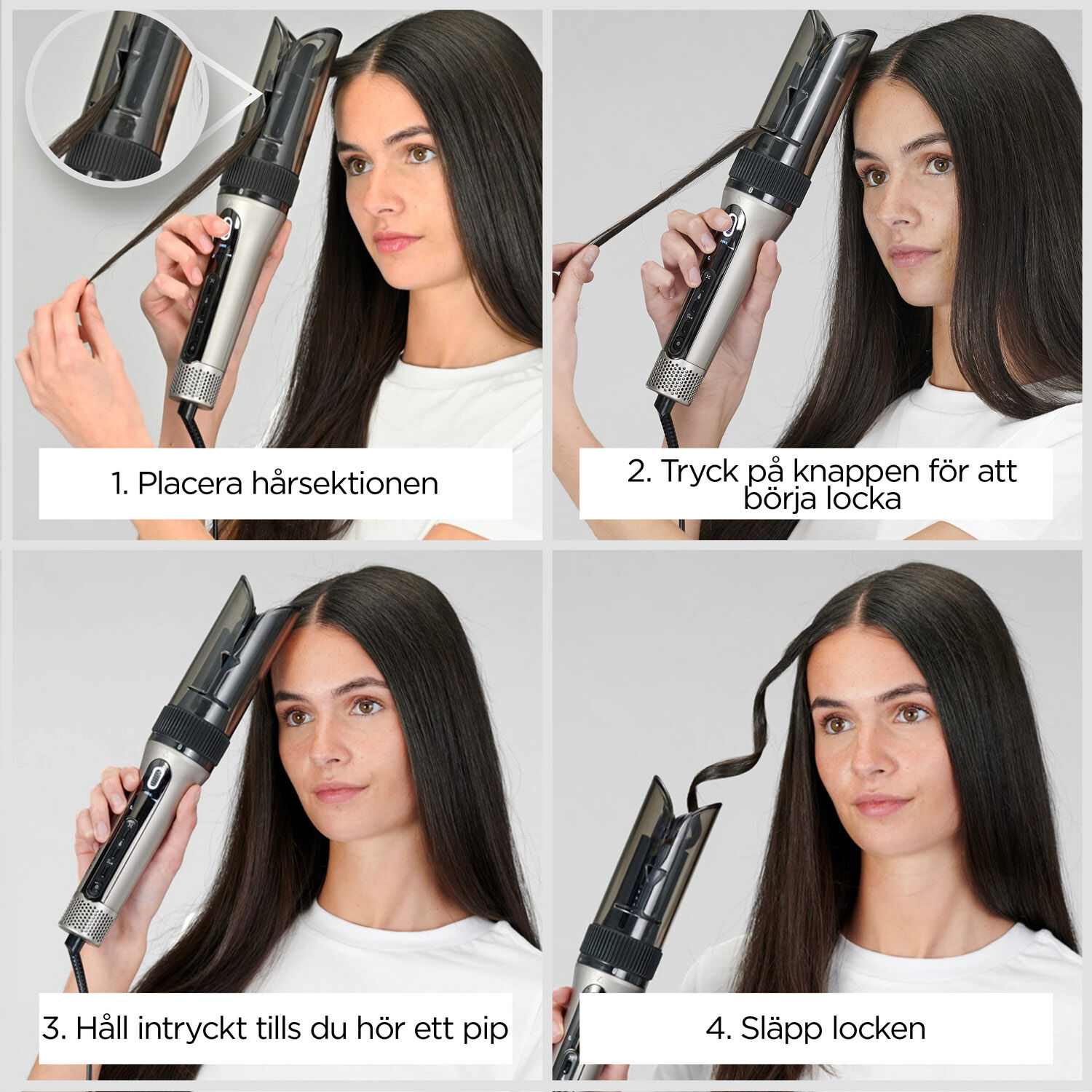 1. Placera hårsektionen

2. Tryck på knappen för att börja locka

3. Håll intryckt tills du hör ett pip

4. Släpp locken