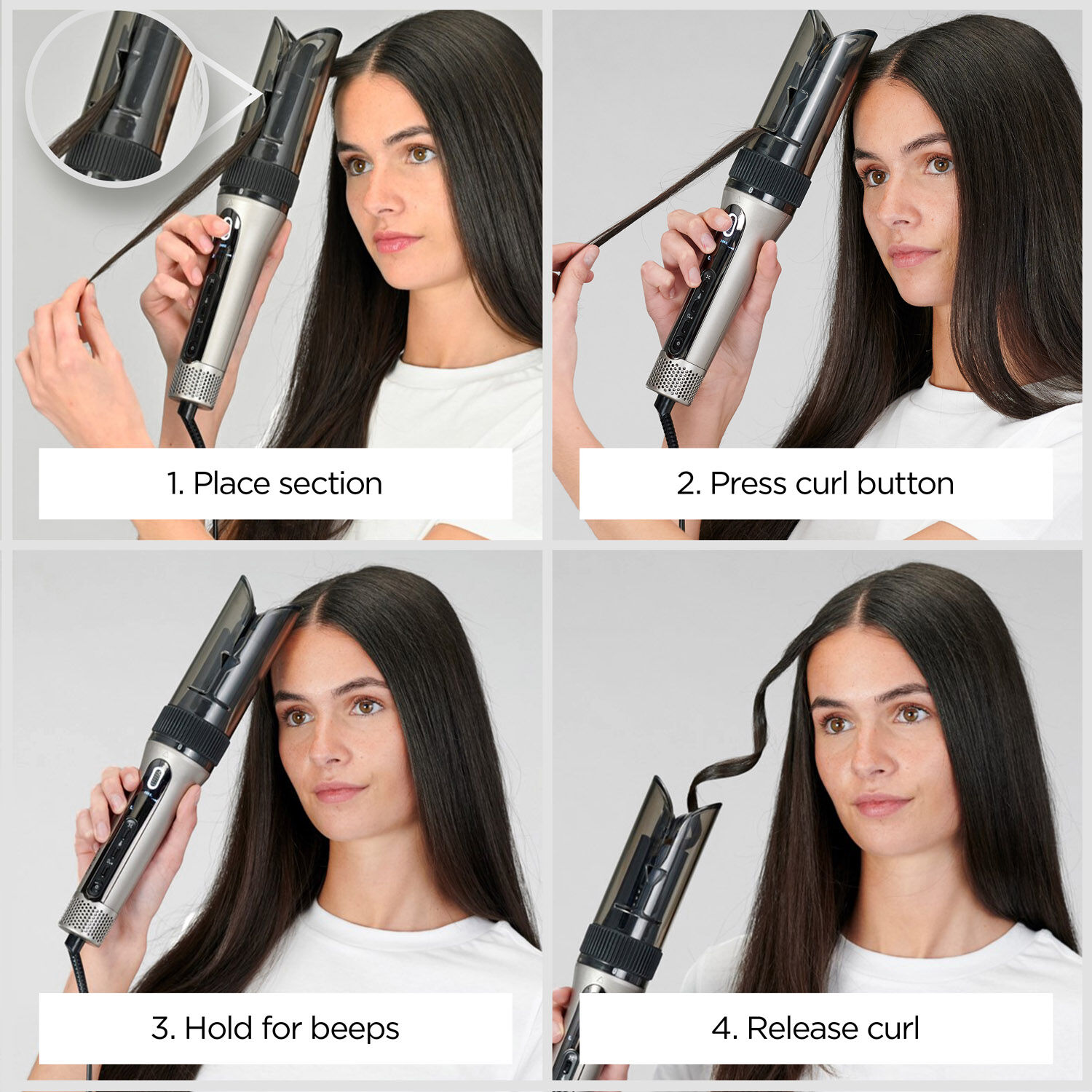 1. Place section

2. Press curl button

3. Hold for beeps

4. Release curl